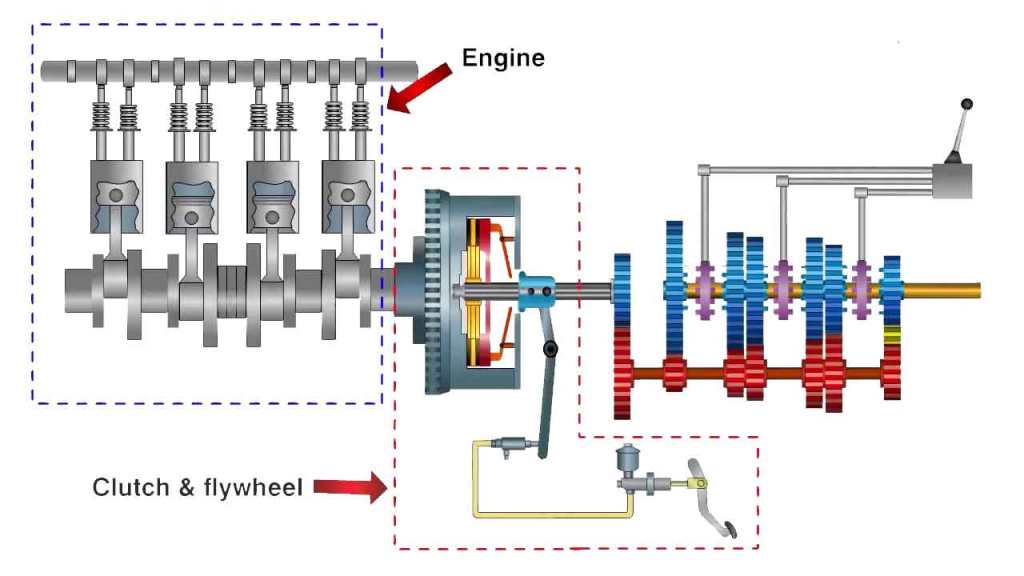 Engine

Clutch & flywheel