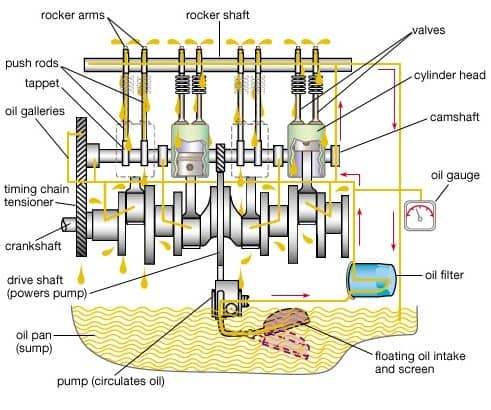 rocker arms
rocker shaft
valves
push rods
tappet
cylinder head
oil galleries
camshaft
oil gauge
timing chain tensioner
crankshaft
drive shaft (powers pump)
oil filter
oil pan (sump)
floating oil intake and screen
pump (circulates oil)